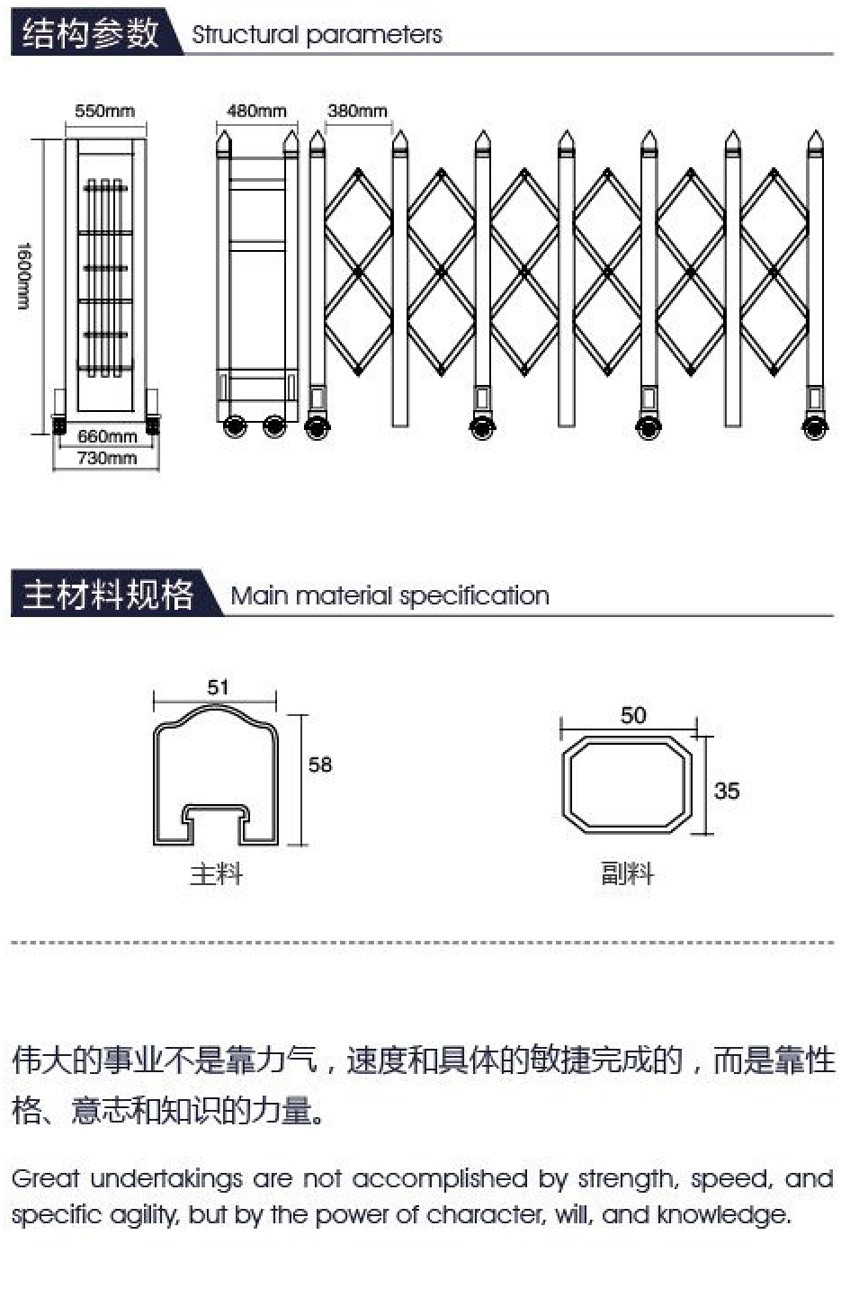 结构参数 Structural parameters

550mm

1600mm

660mm

730mm

480mm

380mm

主材料规格 Main material specification

51

58

主料

50

35

副料

伟大的事业不是靠力气，速度和具体的敏捷完成的，而是靠性格、意志和知识的力量。

Great undertakings are not accomplished by strength, speed, and specific agility, but by the power of character, will, and knowledge.